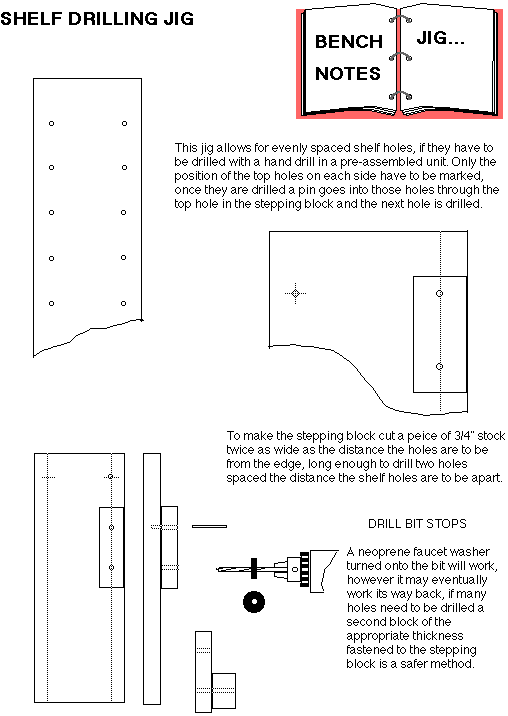 SHELF DRILLING JIG

BENCH NOTES

JIG...

This jig allows for evenly spaced shelf holes, if they have to be drilled with a hand drill in a pre-assembled unit. Only the position of the top holes on each side have to be marked, once they are drilled a pin goes into those holes through the top hole in the stepping block and the next hole is drilled.

To make the stepping block cut a peice of 3/4" stock twice as wide as the distance the holes are to be from the edge, long enough to drill two holes spaced the distance the shelf holes are to be apart.

DRILL BIT STOPS

A neoprene faucet washer turned onto the bit will work, however it may eventually work its way back, if many holes need to be drilled a second block of the appropriate thickness fastened to the stepping block is a safer method.